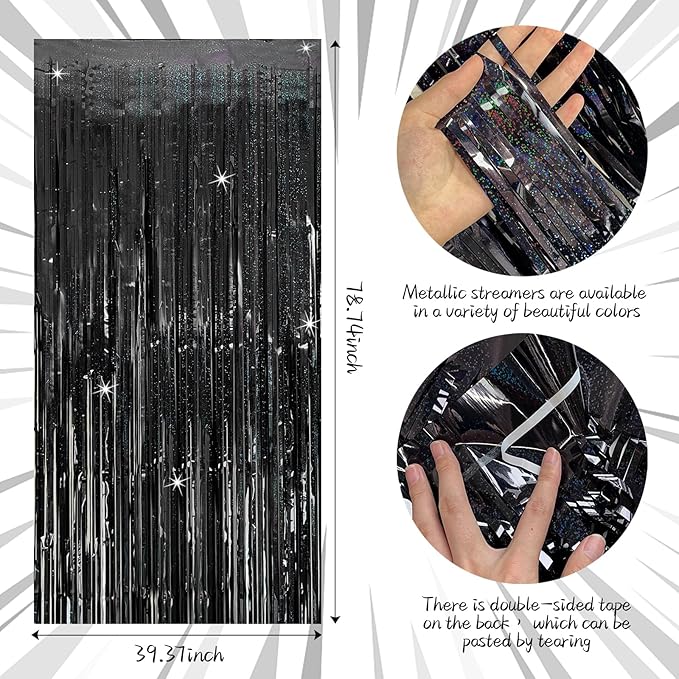 78.74inch

39.37inch

Metallic streamers are available in a variety of beautiful colors

There is double-sided tape on the back， which can be pasted by tearing