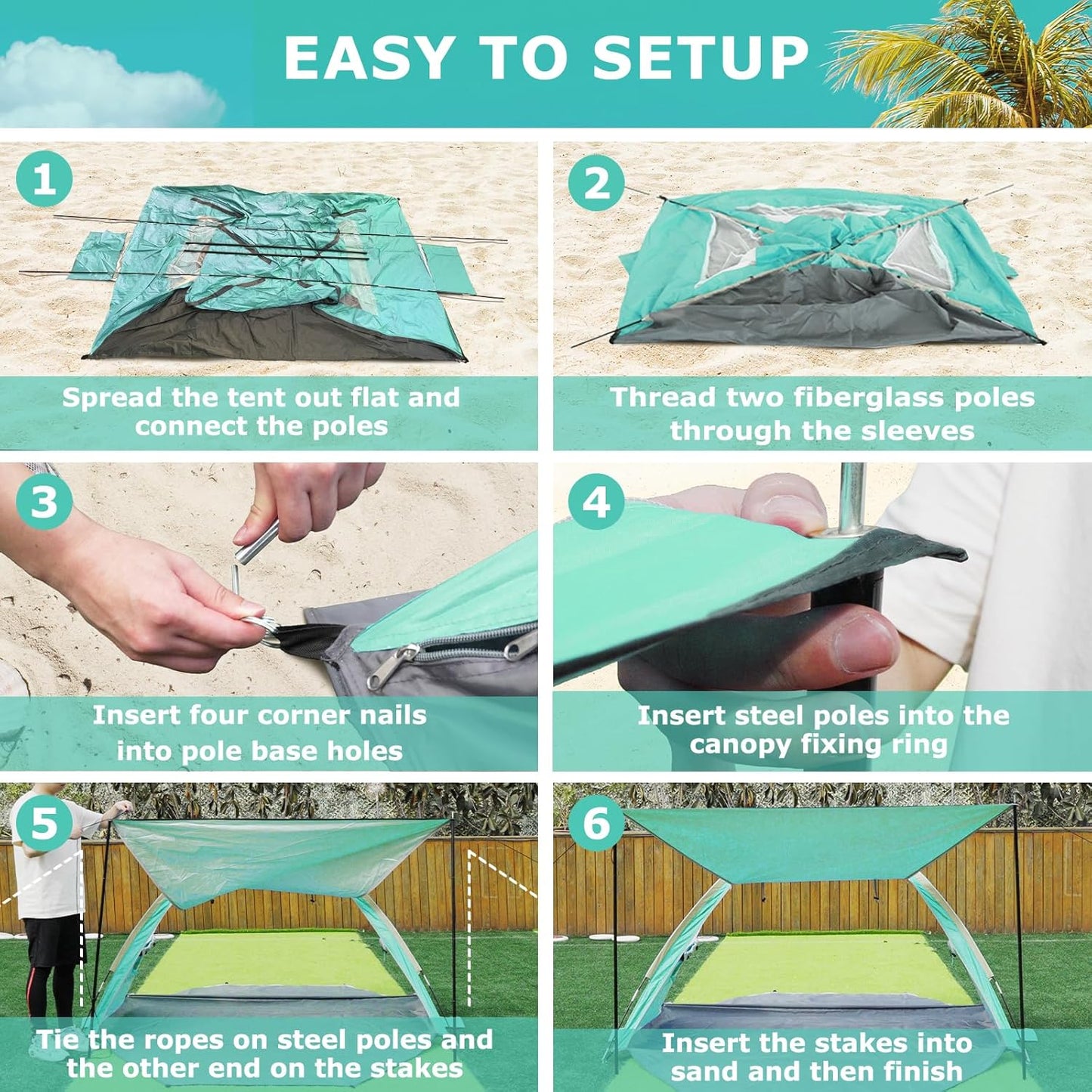 EASY TO SETUP

1

Spread the tent out flat and connect the poles

2

Thread two fiberglass poles through the sleeves

3

Insert four corner nails into pole base holes

4

Insert steel poles into the canopy fixing ring

5

Tie the ropes on steel poles and the other end on the stakes

6

Insert the stakes into sand and then finish