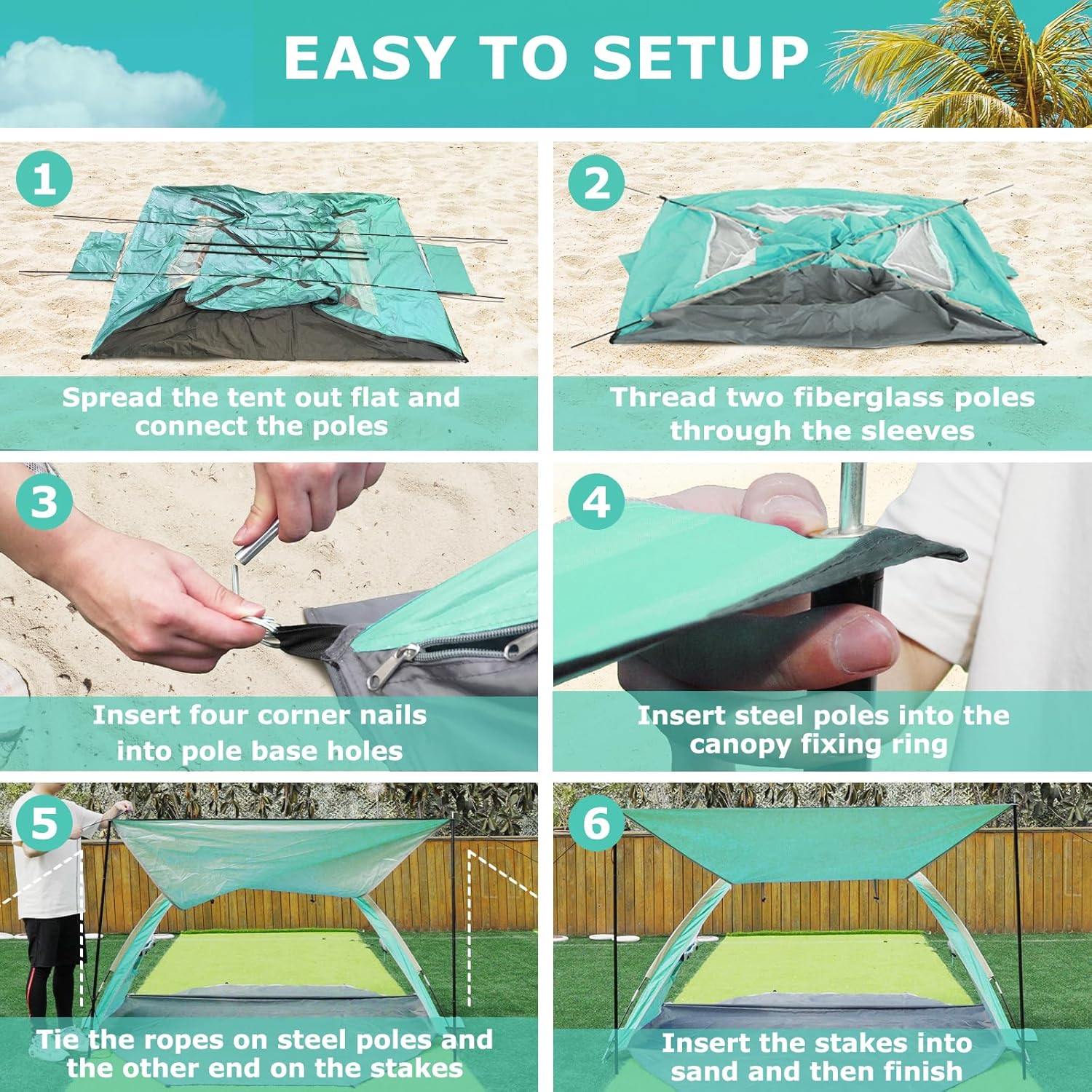 EASY TO SETUP

1
Spread the tent out flat and connect the poles

2
Thread two fiberglass poles through the sleeves

3
Insert four corner nails into pole base holes

4
Insert steel poles into the canopy fixing ring

5
Tie the ropes on steel poles and the other end on the stakes

6
Insert the stakes into sand and then finish