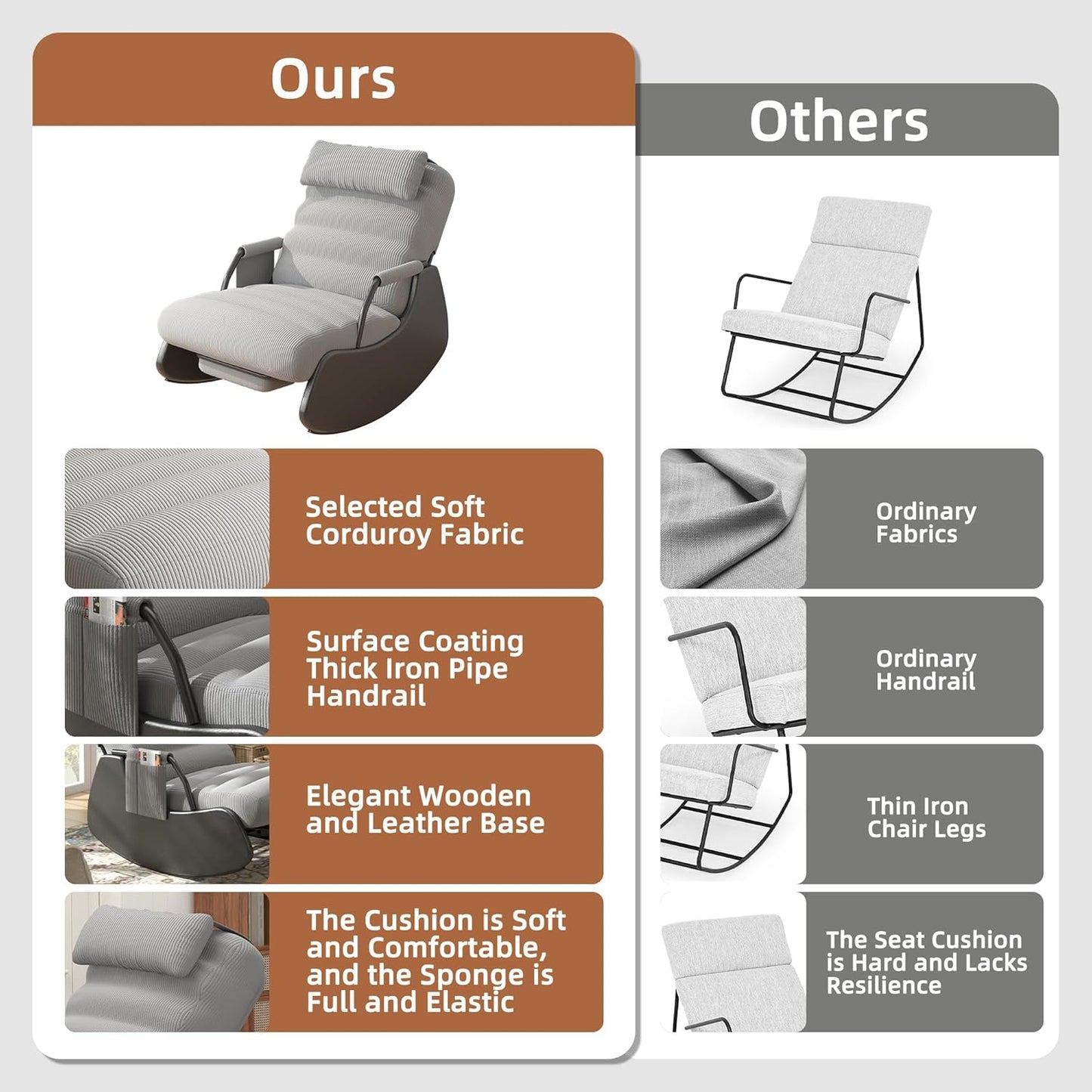 Ours

Selected Soft Corduroy Fabric

Surface Coating Thick Iron Pipe Handrail

Elegant Wooden and Leather Base

The Cushion is Soft and Comfortable, and the Sponge is Full and Elastic

Others

Ordinary Fabrics

Ordinary Handrail

Thin Iron Chair Legs

The Seat Cushion is Hard and Lacks Resilience