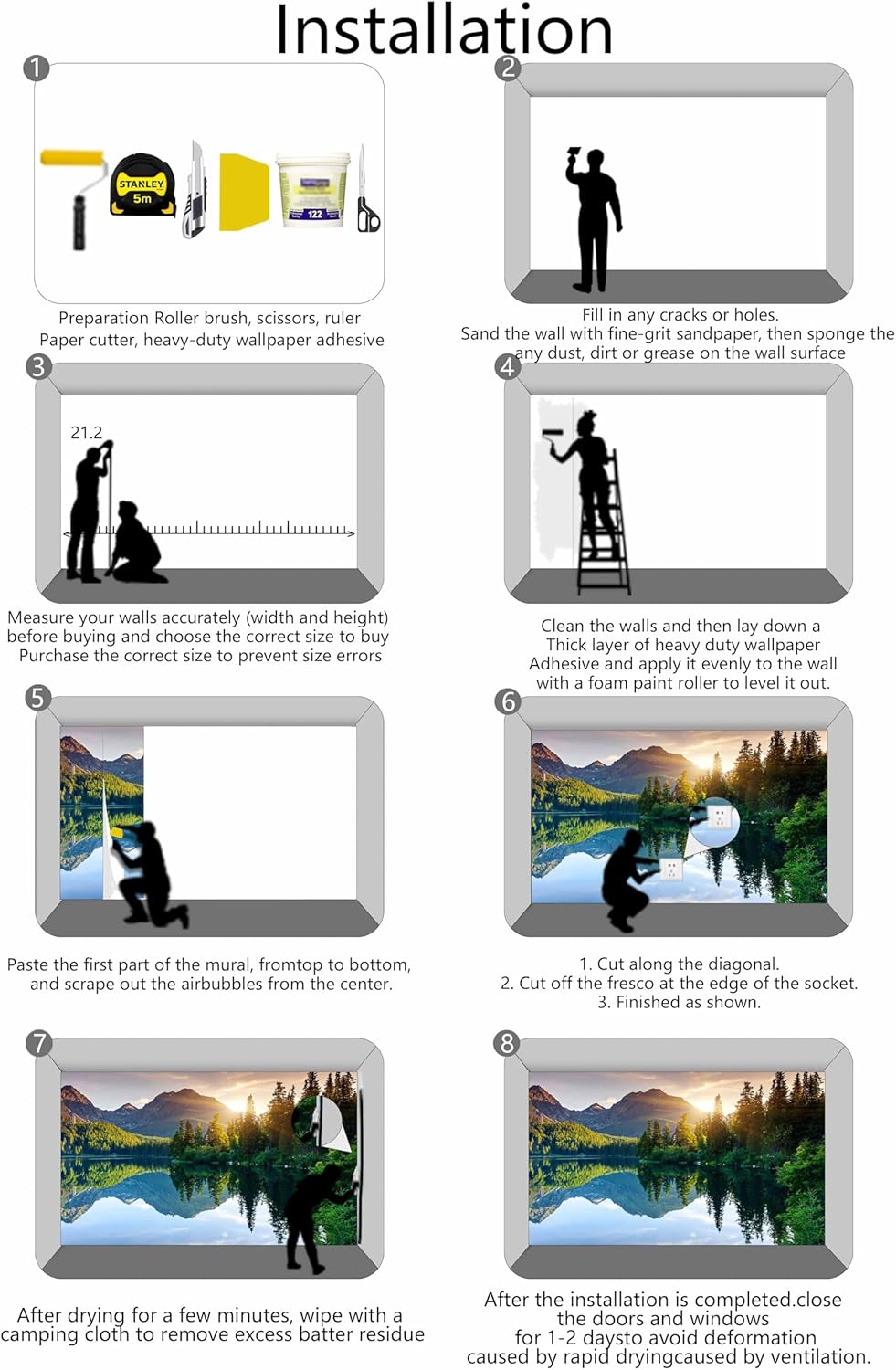 Installation

1

STANLEY
5m

122

Preparation Roller brush, scissors, ruler
Paper cutter, heavy-duty wallpaper adhesive

2

Fill in any cracks or holes.
Sand the wall with fine-grit sandpaper, then sponge the any dust, dirt or grease on the wall surface

3

21.2

Measure your walls accurately (width and height) before buying and choose the correct size to buy
Purchase the correct size to prevent size errors

4

Clean the walls and then lay down a Thick layer of heavy duty wallpaper Adhesive and apply it evenly to the wall with a foam paint roller to level it out.

5

Paste the first part of the mural, fromtop to bottom, and scrape out the airbubbles from the center.

6

1. Cut along the diagonal.
2. Cut off the fresco at the edge of the socket.
3. Finished as shown.

7

After drying for a few minutes, wipe with a camping cloth to remove excess batter residue

8

After the installation is completed.close the doors and windows
for 1-2 daysto avoid deformation
caused by rapid dryingcaused by ventilation.