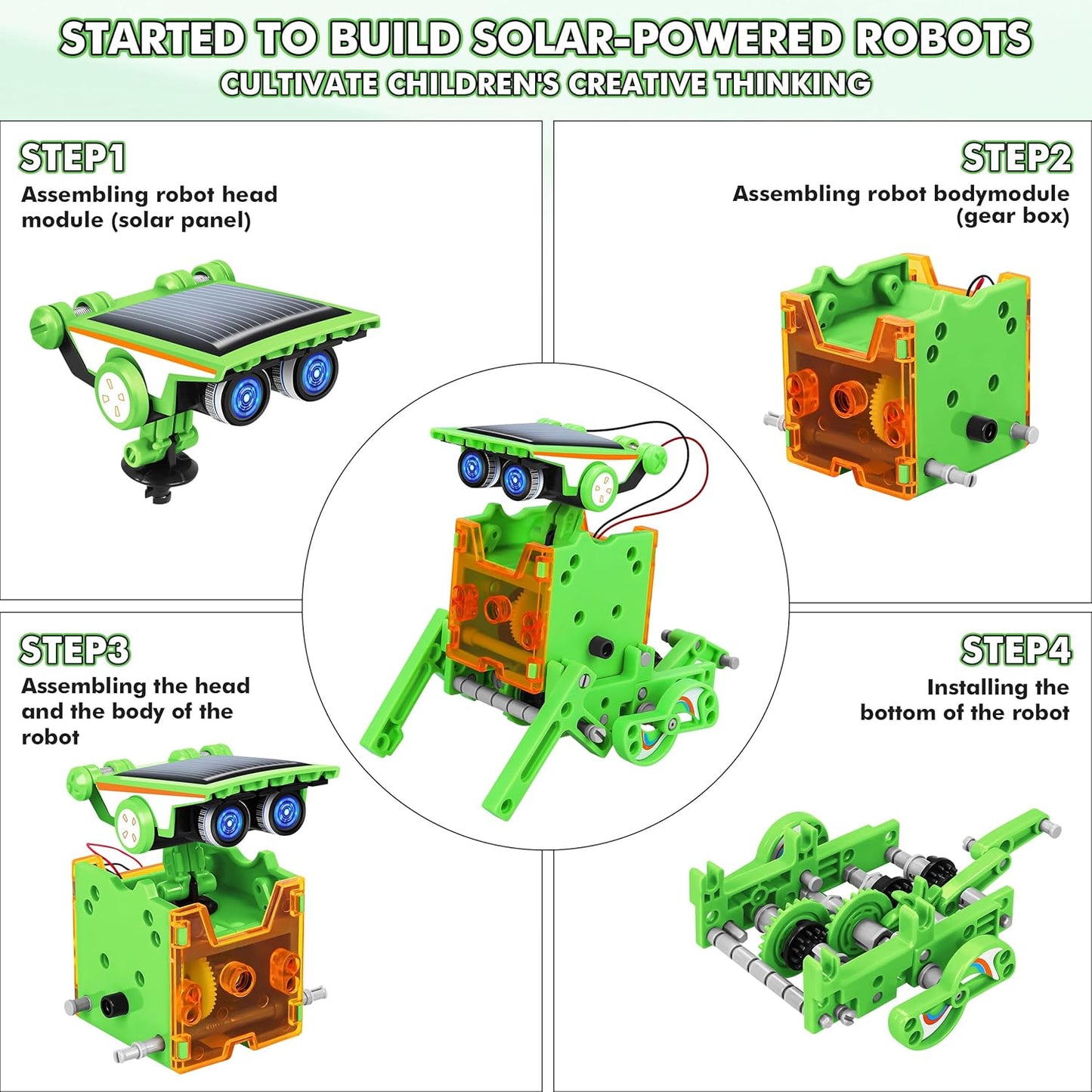 STARTED TO BUILD SOLAR-POWERED ROBOTS
CULTIVATE CHILDREN'S CREATIVE THINKING

STEP1
Assembling robot head module (solar panel)

STEP2
Assembling robot bodymodule (gear box)

STEP3
Assembling the head and the body of the robot

STEP4
Installing the bottom of the robot