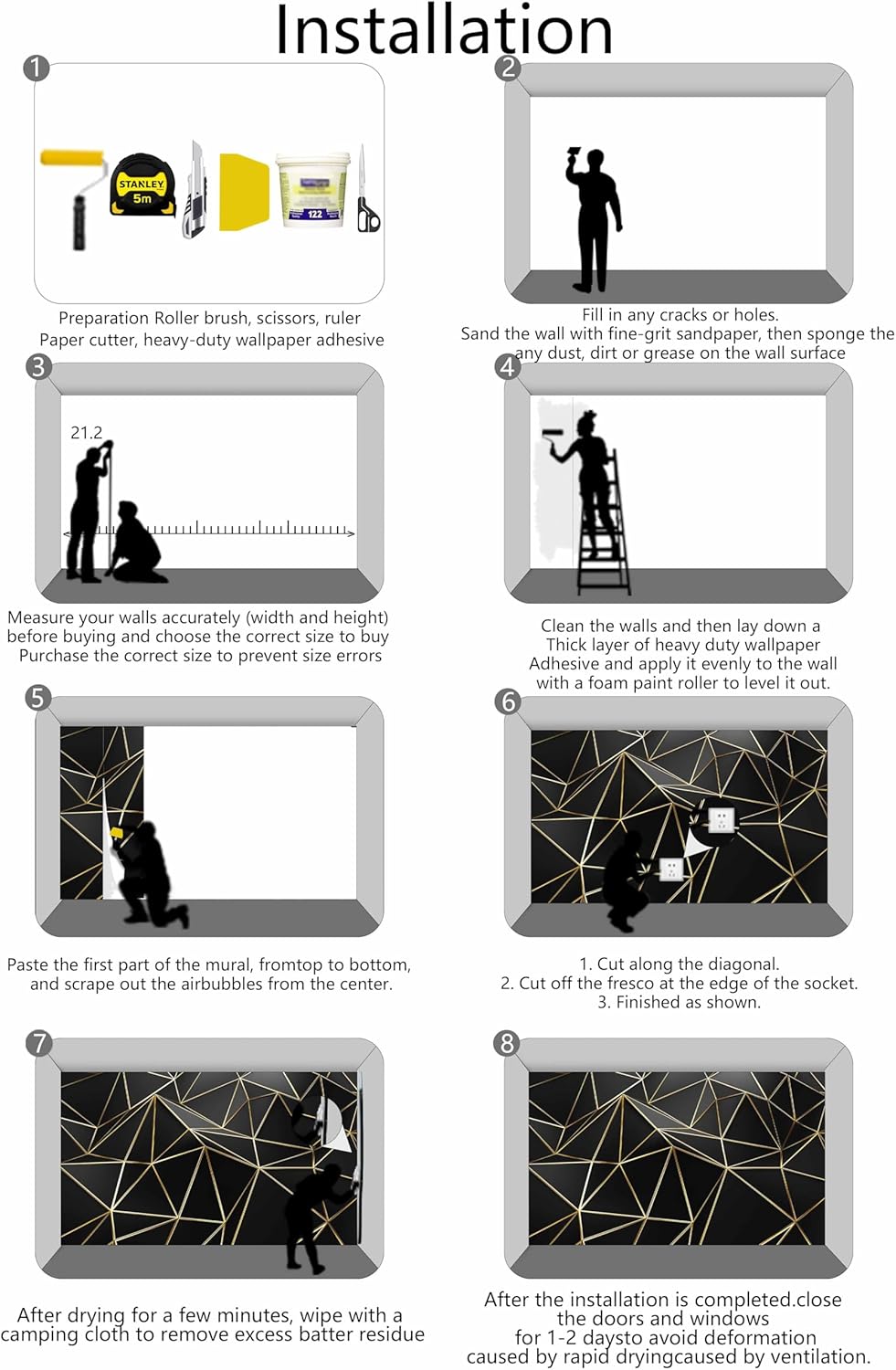 Installation

1

STANLEY
5m

122

Preparation Roller brush, scissors, ruler
Paper cutter, heavy-duty wallpaper adhesive

2

Fill in any cracks or holes.
Sand the wall with fine-grit sandpaper, then sponge the any dust, dirt or grease on the wall surface

3

21.2

Measure your walls accurately (width and height) before buying and choose the correct size to buy
Purchase the correct size to prevent size errors

4

Clean the walls and then lay down a Thick layer of heavy duty wallpaper Adhesive and apply it evenly to the wall with a foam paint roller to level it out.

5

Paste the first part of the mural, fromtop to bottom, and scrape out the airbubbles from the center.

6

1. Cut along the diagonal.
2. Cut off the fresco at the edge of the socket.
3. Finished as shown.

7

After drying for a few minutes, wipe with a camping cloth to remove excess batter residue

8

After the installation is completed.close the doors and windows for 1-2 daysto avoid deformation caused by rapid dryingcaused by ventilation.