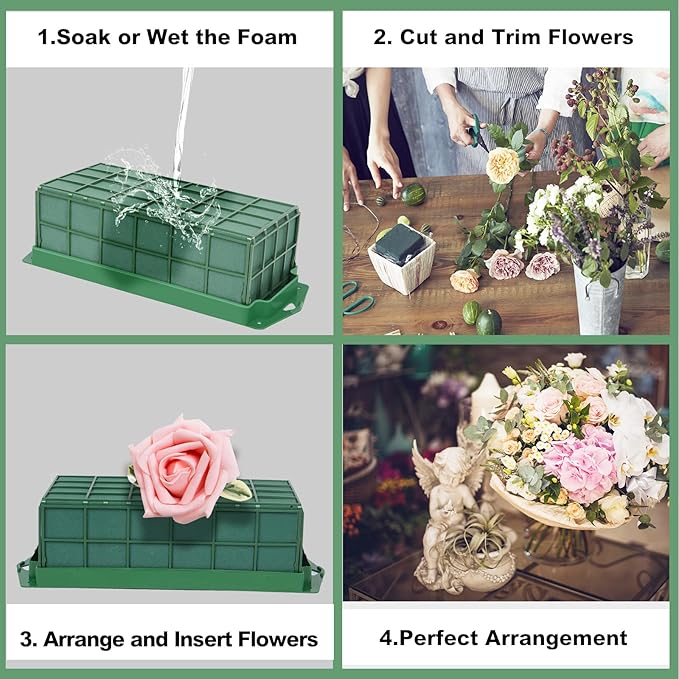 1.Soak or Wet the Foam

2. Cut and Trim Flowers

3. Arrange and Insert Flowers

4.Perfect Arrangement