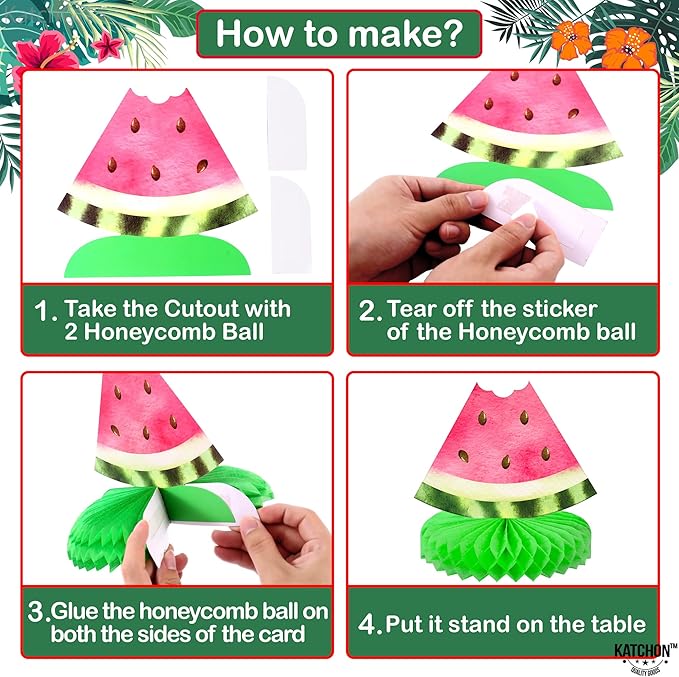 How to make?

1. Take the Cutout with 2 Honeycomb Ball

2. Tear off the sticker of the Honeycomb ball

3. Glue the honeycomb ball on both the sides of the card

4. Put it stand on the table

KATCHON™
QUALITY GOODS