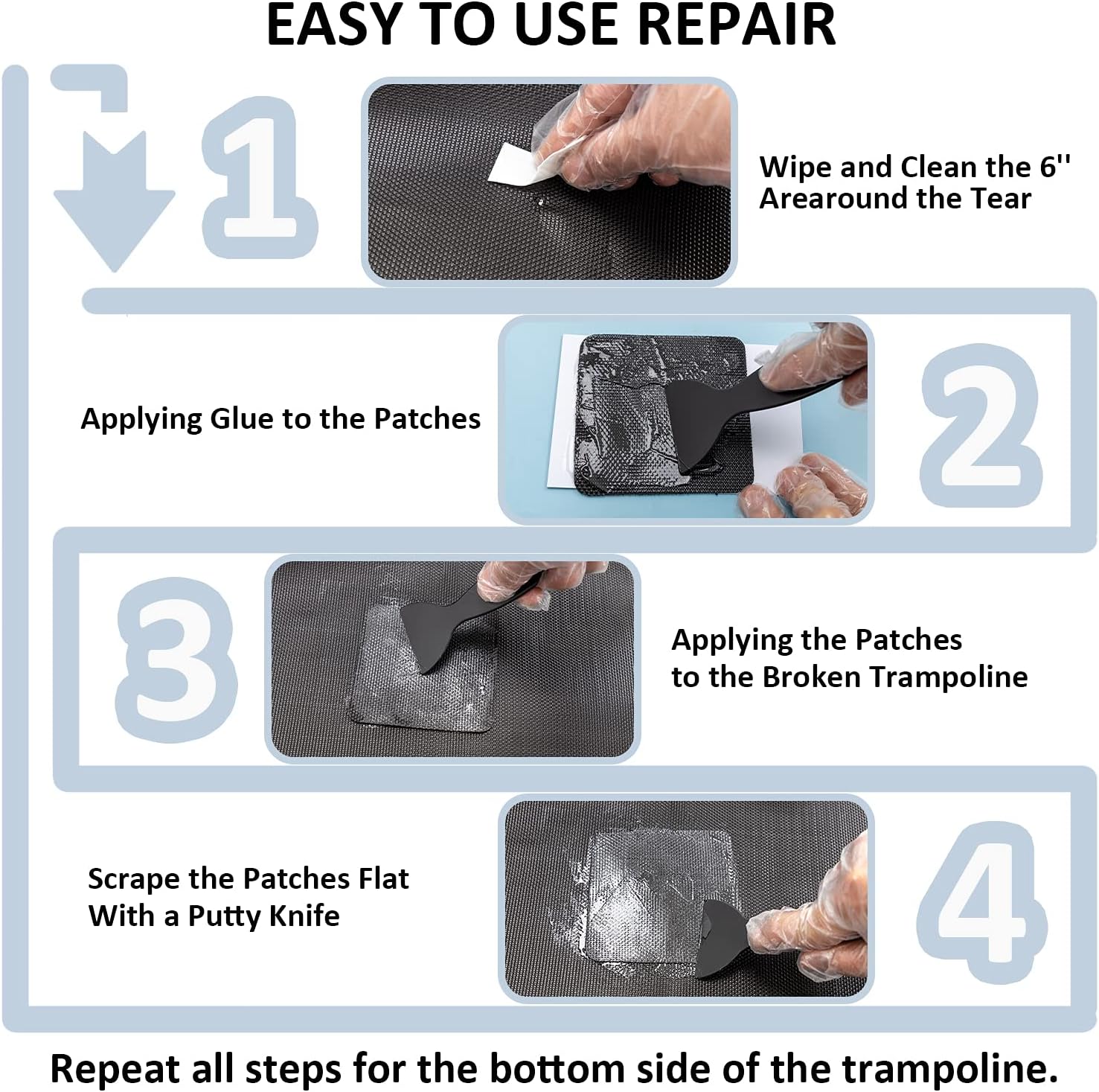 EASY TO USE REPAIR

1

Wipe and Clean the 6'' Arearound the Tear

Applying Glue to the Patches

2

3

Applying the Patches to the Broken Trampoline

Scrape the Patches Flat With a Putty Knife

4

Repeat all steps for the bottom side of the trampoline.