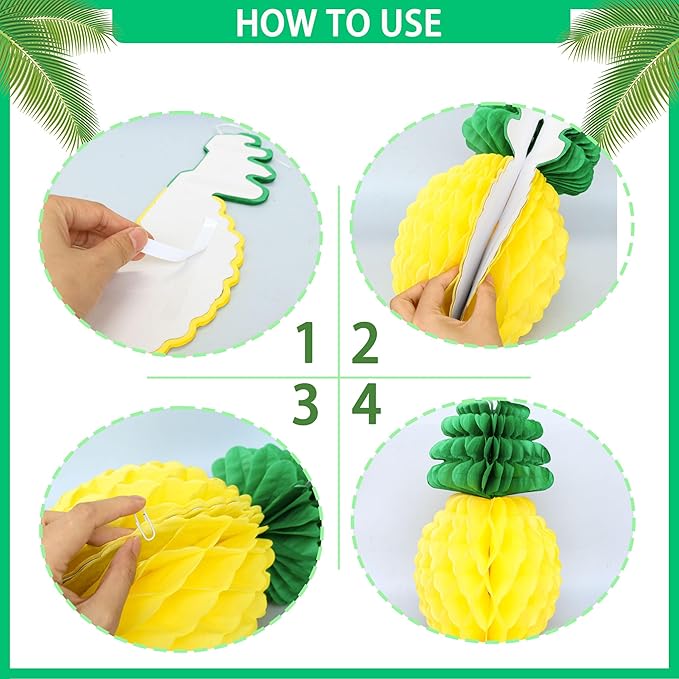 HOW TO USE

1 2

3 4