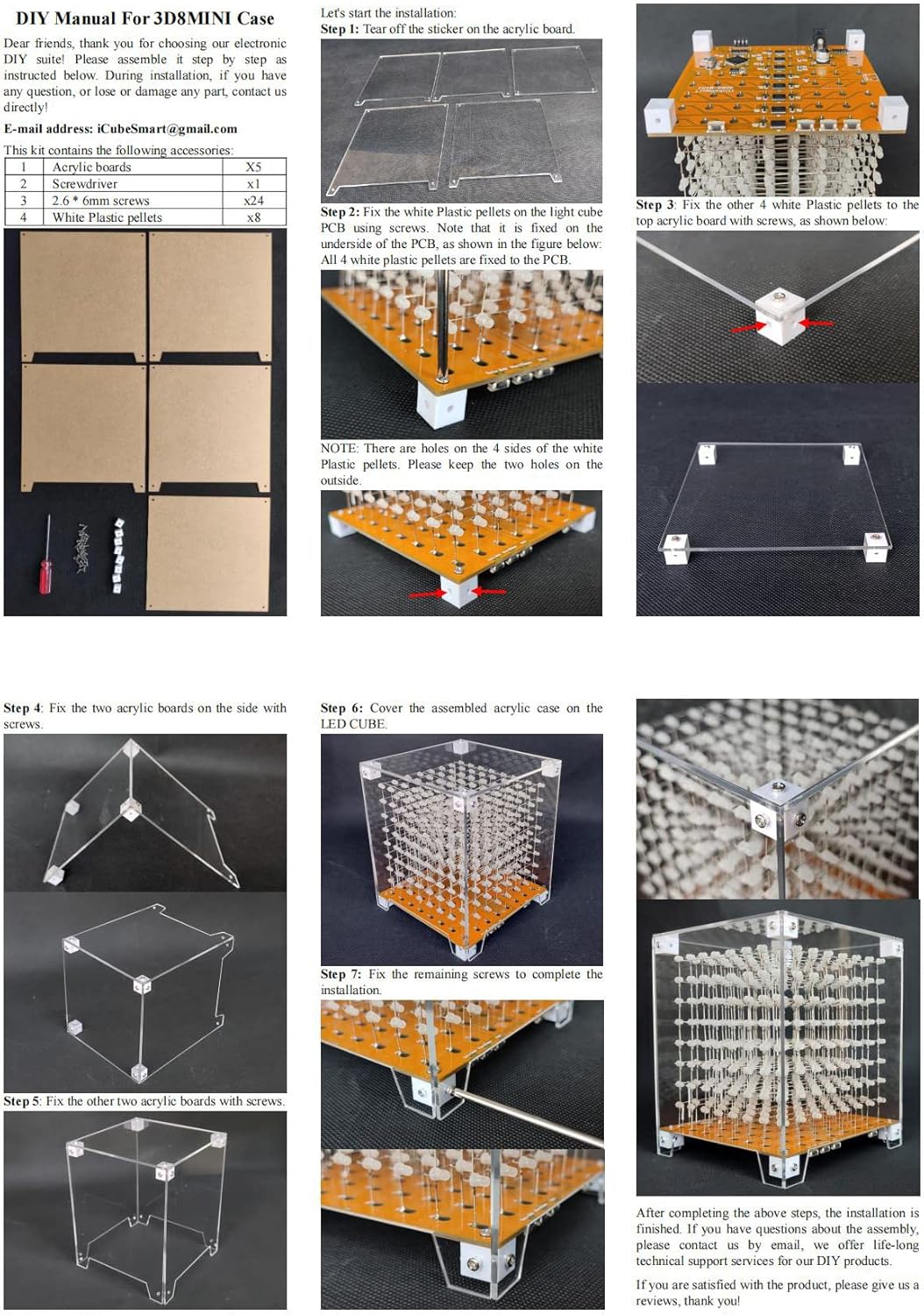 DIY Manual For 3D8MINI Case

Dear friends, thank you for choosing our electronic DIY suite! Please assemble it step by step as instructed below. During installation, if you have any question, or lose or damage any part, contact us directly!

E-mail address: iCubeSmart@gmail.com

This kit contains the following accessories:

| 1 | Acrylic boards | X5 |
|---|---|---|
| 2 | Screwdriver | x1 |
| 3 | 2.6 * 6mm screws | x24 |
| 4 | White Plastic pellets | x8 |

Let's start the installation:

Step 1: Tear off the sticker on the acrylic board.

Step 2: Fix the white Plastic pellets on the light cube PCB using screws. Note that it is fixed on the underside of the PCB, as shown in the figure below: All 4 white plastic pellets are fixed to the PCB.

NOTE: There are holes on the 4 sides of the white Plastic pellets. Please keep the two holes on the outside.

Step 3: Fix the other 4 white Plastic pellets to the top acrylic board with screws, as shown below:

Step 4: Fix the two acrylic boards on the side with screws.

Step 5: Fix the other two acrylic boards with screws.

Step 6: Cover the assembled acrylic case on the LED CUBE.

Step 7: Fix the remaining screws to complete the installation.

After completing the above steps, the installation is finished. If you have questions about the assembly, please contact us by email, we offer life-long technical support services for our DIY products.

If you are satisfied with the product, please give us a reviews, thank you!